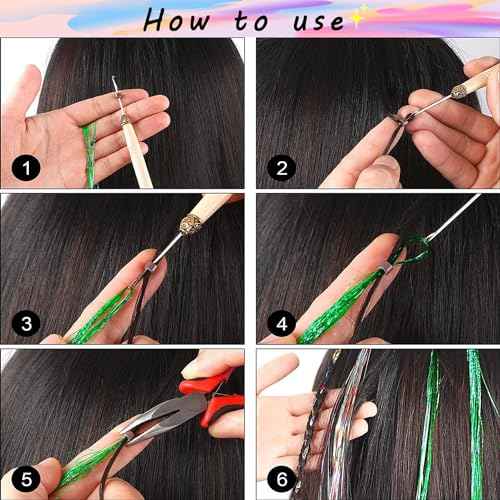 How to use

1

2

3

4

5

6