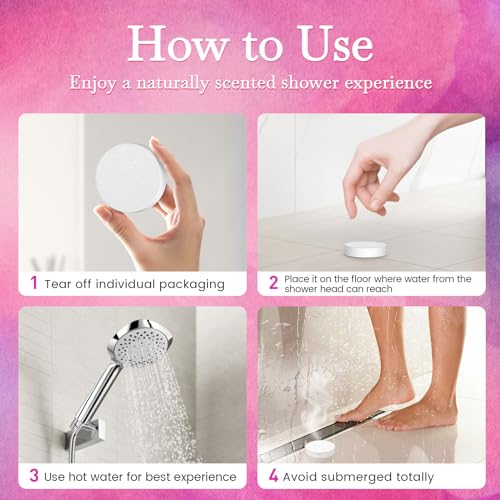 How to Use

Enjoy a naturally scented shower experience

1 Tear off individual packaging

2 Place it on the floor where water from the shower head can reach

3 Use hot water for best experience

4 Avoid submerged totally