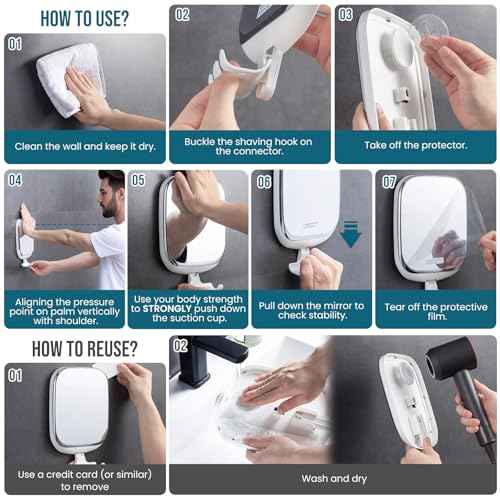 HOW TO USE?

01

Clean the wall and keep it dry.

02

Buckle the shaving hook on the connector.

03

Take off the protector.

04

Aligning the pressure point on palm vertically with shoulder.

05

Use your body strength to STRONGLY push down the suction cup.

06

Pull down the mirror to check stability.

07

Tear off the protective film.

HOW TO REUSE?

01

Use a credit card (or similar) to remove

02

Wash and dry