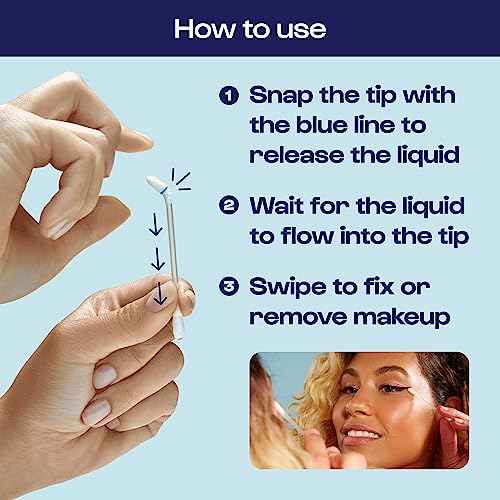 How to use

1 Snap the tip with the blue line to release the liquid

2 Wait for the liquid to flow into the tip

3 Swipe to fix or remove makeup