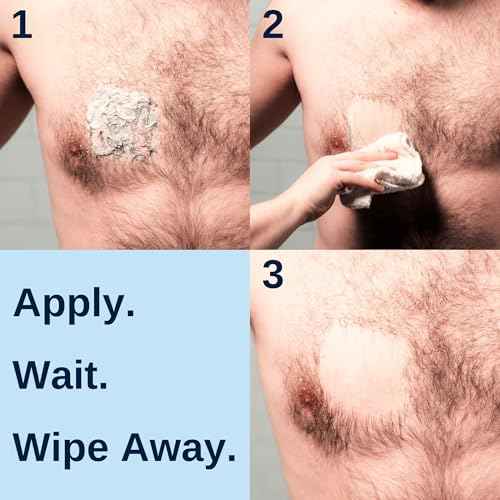 1

2

Apply.

Wait.

Wipe Away.

3