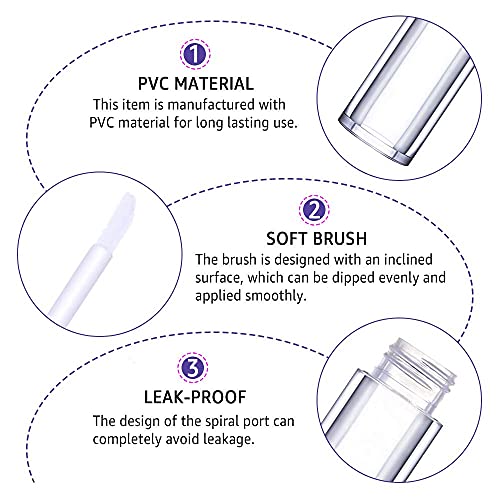 1

PVC MATERIAL

This item is manufactured with PVC material for long lasting use.

2

SOFT BRUSH

The brush is designed with an inclined surface, which can be dipped evenly and applied smoothly.

3

LEAK-PROOF

The design of the spiral port can completely avoid leakage.