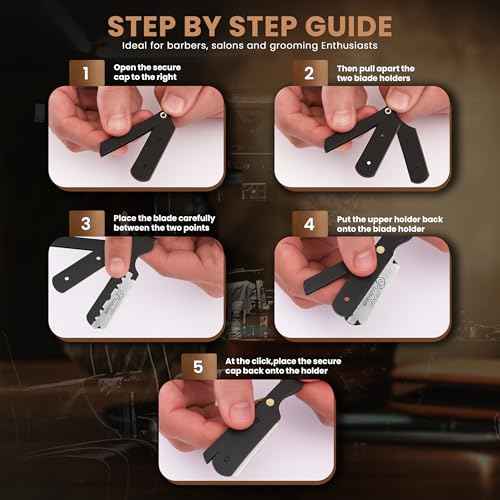 STEP BY STEP GUIDE

Ideal for barbers, salons and grooming Enthusiasts

1 Open the secure cap to the right

2 Then pull apart the two blade holders

3 Place the blade carefully between the two points

4 Put the upper holder back onto the blade holder

5 At the click,place the secure cap back onto the holder