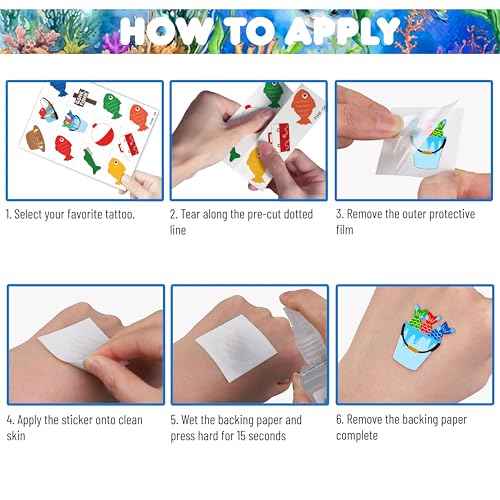 HOW TO APPLY

1. Select your favorite tattoo.

2. Tear along the pre-cut dotted line

3. Remove the outer protective film

4. Apply the sticker onto clean skin

5. Wet the backing paper and press hard for 15 seconds

6. Remove the backing paper complete