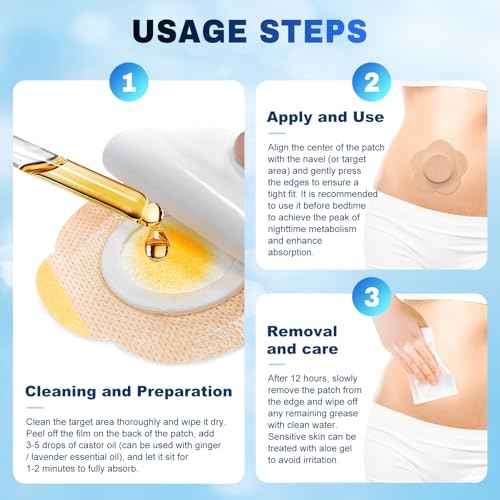 USAGE STEPS

1

Cleaning and Preparation

Clean the target area thoroughly and wipe it dry. Peel off the film on the back of the patch, add 3-5 drops of castor oil (can be used with ginger / lavender essential oil), and let it sit for 1-2 minutes to fully absorb.

2

Apply and Use

Align the center of the patch with the navel (or target area) and gently press the edges to ensure a tight fit. It is recommended to use it before bedtime to achieve the peak of nighttime metabolism and enhance absorption.

3

Removal and care

After 12 hours, slowly remove the patch from the edge and wipe off any remaining grease with clean water. Sensitive skin can be treated with aloe gel to avoid irritation