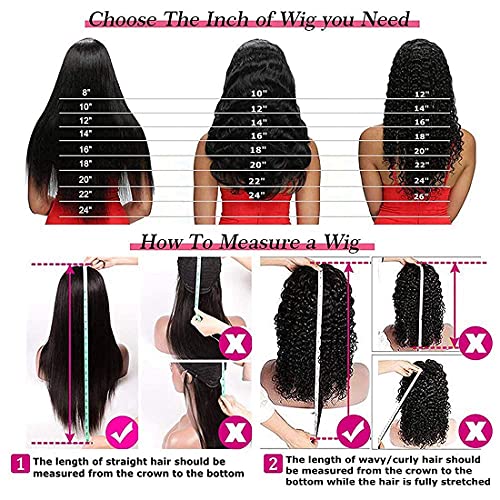 Choose The Inch of Wig you Need

8"
10"
12"
14"
16"
18"
20"
22"
24"

10"
12"
14"
16"
18"
20"
22"
24"

12"
14"
16"
18"
20"
22"
24"
26"

How To Measure a Wig

1 The length of straight hair should be measured from the crown to the bottom

2 The length of wavy/curly hair should be measured from the crown to the bottom while the hair is fully stretched