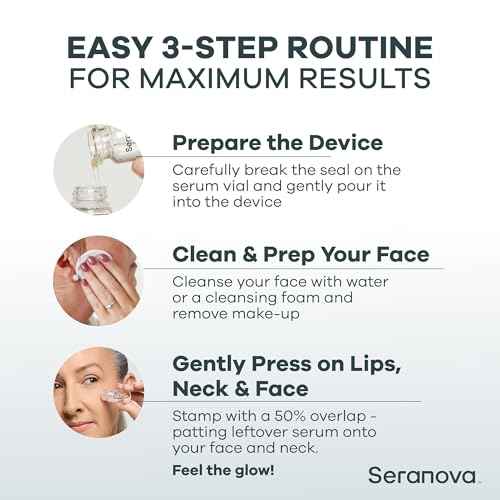 EASY 3-STEP ROUTINE
FOR MAXIMUM RESULTS

Prepare the Device
Carefully break the seal on the serum vial and gently pour it into the device

Clean & Prep Your Face
Cleanse your face with water or a cleansing foam and remove make-up

Gently Press on Lips, Neck & Face
Stamp with a 50% overlap - patting leftover serum onto your face and neck.

Feel the glow!

Seranova