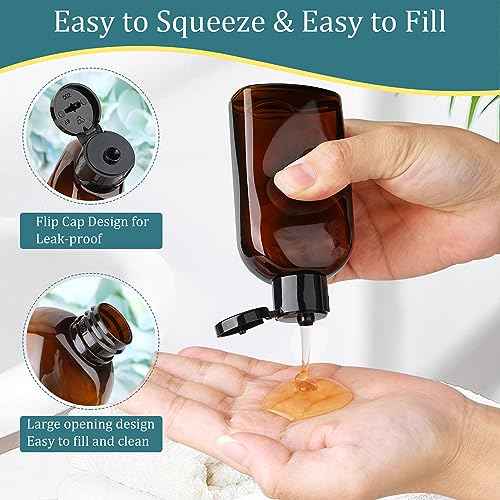 Easy to Squeeze & Easy to Fill

Flip Cap Design for Leak-proof

Large opening design
Easy to fill and clean