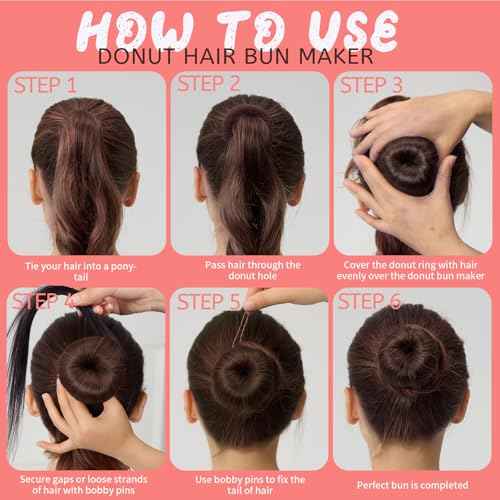 HOW TO USE
DONUT HAIR BUN MAKER

STEP 1
Tie your hair into a ponytail

STEP 2
Pass hair through the donut hole

STEP 3
Cover the donut ring with hair evenly over the donut bun maker

STEP 4
Secure gaps or loose strands of hair with bobby pins

STEP 5
Use bobby pins to fix the tail of hair

STEP 6
Perfect bun is completed