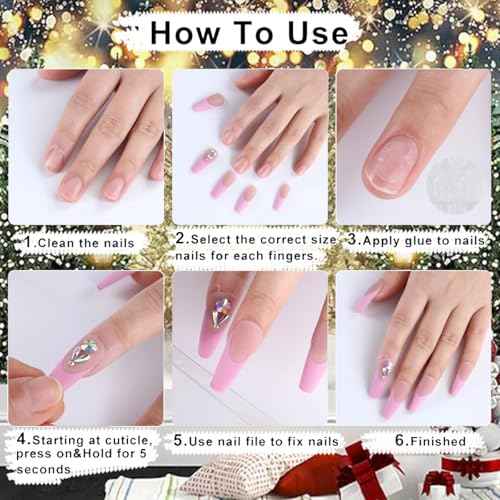 How To Use

1.Clean the nails

2.Select the correct size nails for each fingers.

3.Apply glue to nails

4.Starting at cuticle, press on&Hold for 5 seconds

5.Use nail file to fix nails

6.Finished