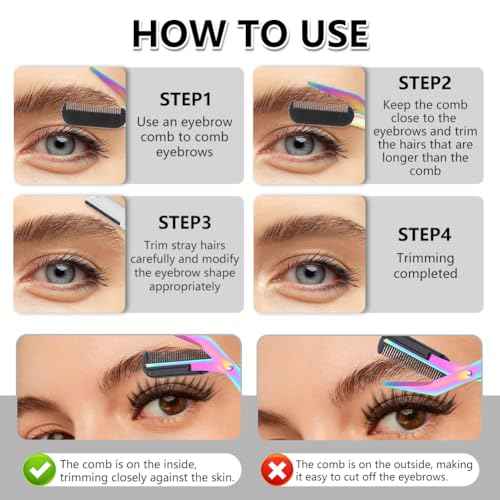 HOW TO USE

STEP1
Use an eyebrow comb to comb eyebrows

STEP2
Keep the comb close to the eyebrows and trim the hairs that are longer than the comb

STEP3
Trim stray hairs carefully and modify the eyebrow shape appropriately

STEP4
Trimming completed

The comb is on the inside, trimming closely against the skin.

The comb is on the outside, making it easy to cut off the eyebrows.