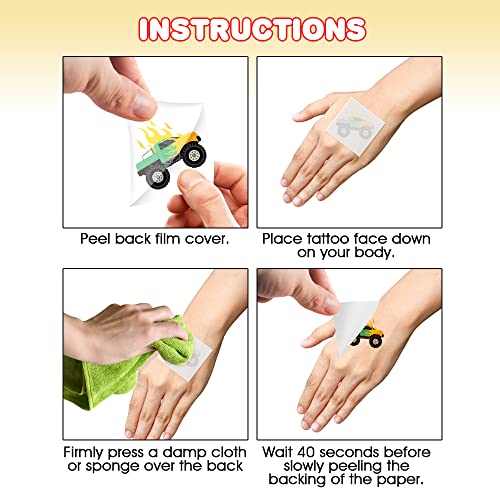 INSTRUCTIONS

Peel back film cover.

Place tattoo face down on your body.

Firmly press a damp cloth or sponge over the back

Wait 40 seconds before slowly peeling the backing of the paper.