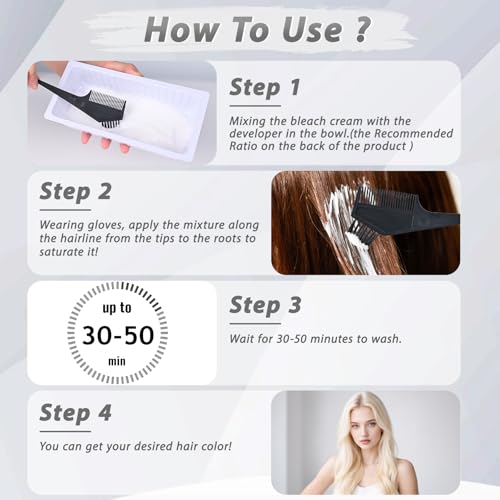 How To Use ?

Step 1

Mixing the bleach cream with the developer in the bowl.(the Recommended Ratio on the back of the product )

Step 2

Wearing gloves, apply the mixture along the hairline from the tips to the roots to saturate it!

up to
30-50
min

Step 3

Wait for 30-50 minutes to wash.

Step 4

You can get your desired hair color!