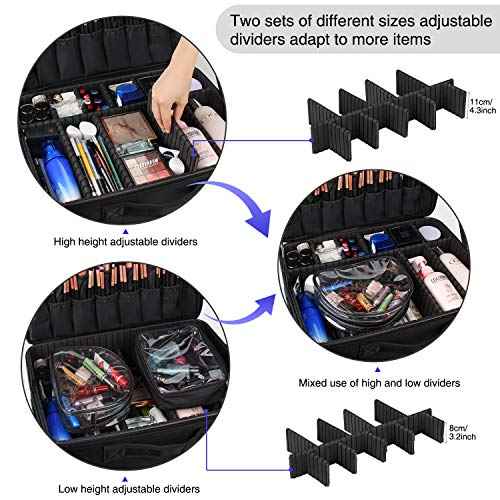 Two sets of different sizes adjustable dividers adapt to more items

11cm/
4.3inch

High height adjustable dividers

Mixed use of high and low dividers

8cm/
3.2inch

Low height adjustable dividers