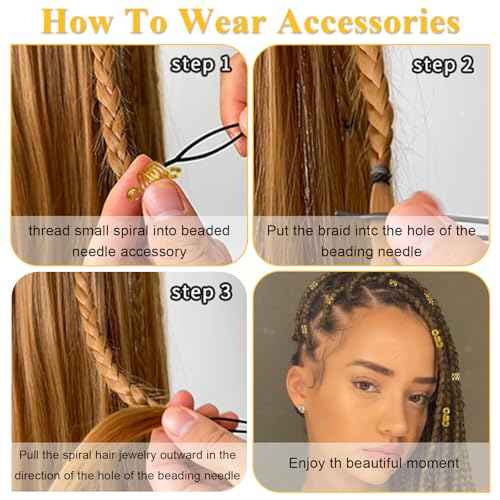 How To Wear Accessories

step 1

thread small spiral into beaded needle accessory

step 2

Put the braid intc the hole of the beading needle

step 3

Pull the spiral hair jewelry outward in the direction of the hole of the beading needle

Enjoy th beautiful moment