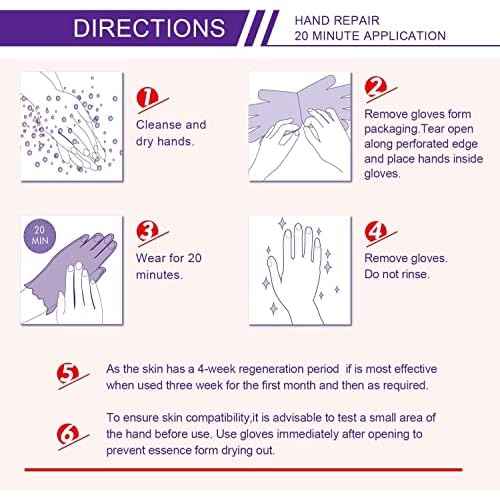 DIRECTIONS

HAND REPAIR
20 MINUTE APPLICATION

1
Cleanse and dry hands.

2
Remove gloves form packaging.Tear open along perforated edge and place hands inside gloves.

20 MIN

3
Wear for 20 minutes.

4
Remove gloves. Do not rinse.

5
As the skin has a 4-week regeneration period if is most effective when used three week for the first month and then as required.

6
To ensure skin compatibility,it is advisable to test a small area of the hand before use. Use gloves immediately after opening to prevent essence form drying out.