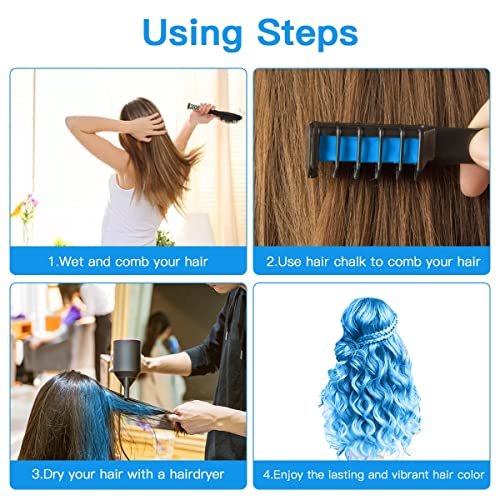 Using Steps

1.Wet and comb your hair

2.Use hair chalk to comb your hair

3.Dry your hair with a hairdryer

4.Enjoy the lasting and vibrant hair color