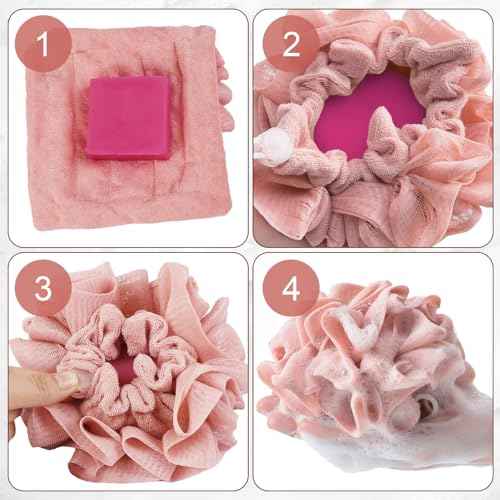 1

2

3

4