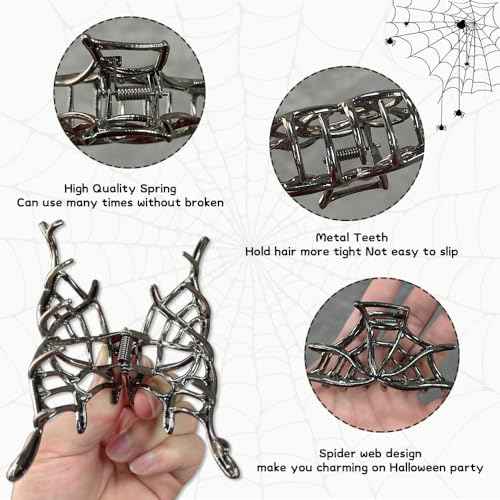 High Quality Spring
Can use many times without broken

Metal Teeth
Hold hair more tight Not easy to slip

Spider web design
make you charming on Halloween party