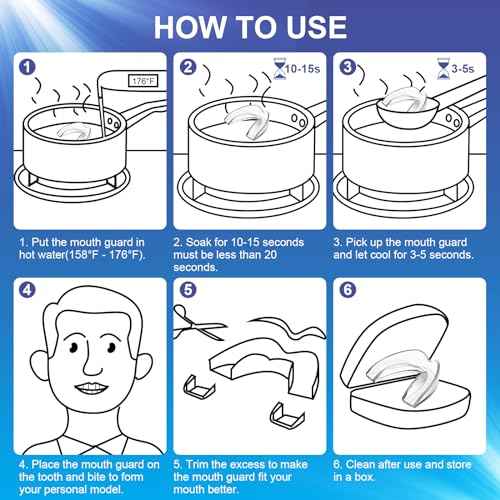 HOW TO USE

1

176°F

1. Put the mouth guard in hot water(158°F - 176°F).

2

10-15s

2. Soak for 10-15 seconds must be less than 20 seconds.

3

3-5s

3. Pick up the mouth guard and let cool for 3-5 seconds.

4

4. Place the mouth guard on the tooth and bite to form your personal model.

5

5. Trim the excess to make the mouth guard fit your mouth better.

6

6. Clean after use and store in a box.