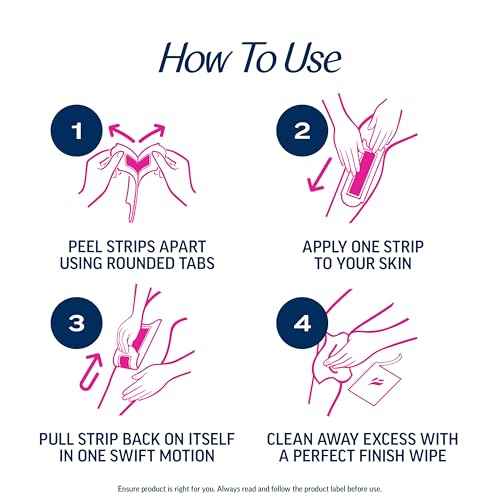 How To Use

1

PEEL STRIPS APART USING ROUNDED TABS

2

APPLY ONE STRIP TO YOUR SKIN

3

PULL STRIP BACK ON ITSELF IN ONE SWIFT MOTION

4

CLEAN AWAY EXCESS WITH A PERFECT FINISH WIPE

Ensure product is right for you. Always read and follow the product label before use.