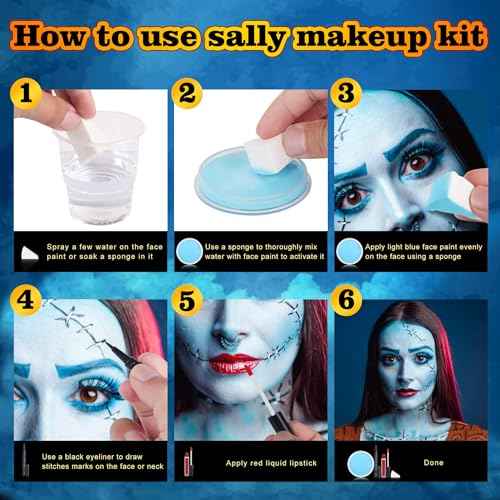 How to use sally makeup kit

1

Spray a few water on the face paint or soak a sponge in it

2

Use a sponge to thoroughly mix water with face paint to activate it

3

Apply light blue face paint evenly on the face using a sponge

4

Use a black eyeliner to draw stitches marks on the face or neck

5

Apply red liquid lipstick

6

Done