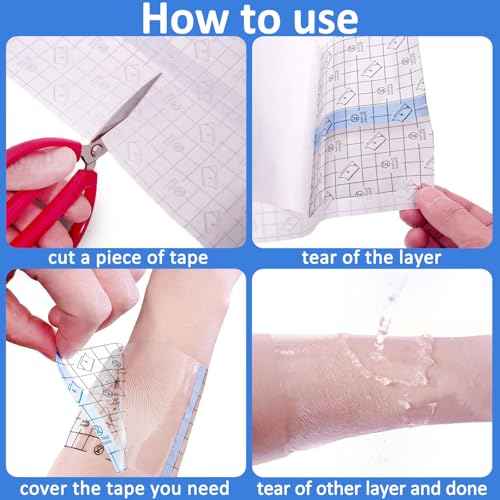 How to use

cut a piece of tape

tear of the layer

cover the tape you need

tear of other layer and done