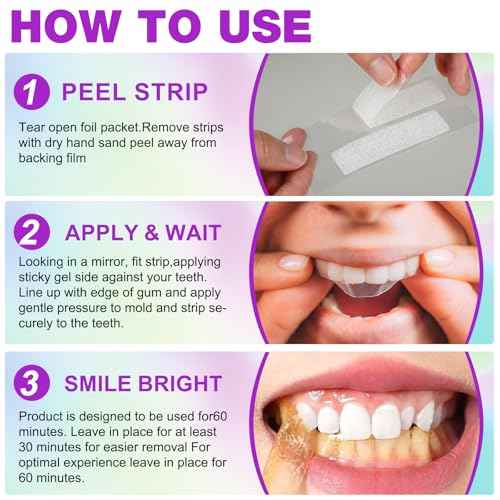 HOW TO USE

1 PEEL STRIP

Tear open foil packet.Remove strips with dry hand sand peel away from backing film

2 APPLY & WAIT

Looking in a mirror, fit strip,applying sticky gel side against your teeth. Line up with edge of gum and apply gentle pressure to mold and strip securely to the teeth.

3 SMILE BRIGHT

Product is designed to be used for60 minutes. Leave in place for at least 30 minutes for easier removal For optimal experience leave in place for 60 minutes.