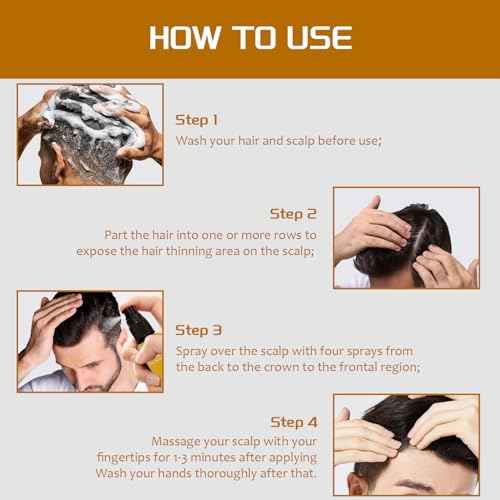 HOW TO USE

Step 1
Wash your hair and scalp before use;

Step 2
Part the hair into one or more rows to expose the hair thinning area on the scalp;

Step 3
Spray over the scalp with four sprays from the back to the crown to the frontal region;

Step 4
Massage your scalp with your fingertips for 1-3 minutes after applying Wash your hands thoroughly after that.