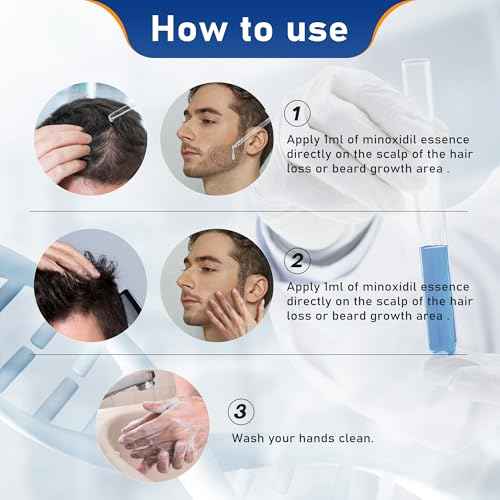 How to use

1
Apply 1ml of minoxidil essence directly on the scalp of the hair loss or beard growth area .

2
Apply 1ml of minoxidil essence directly on the scalp of the hair loss or beard growth area .

3
Wash your hands clean.