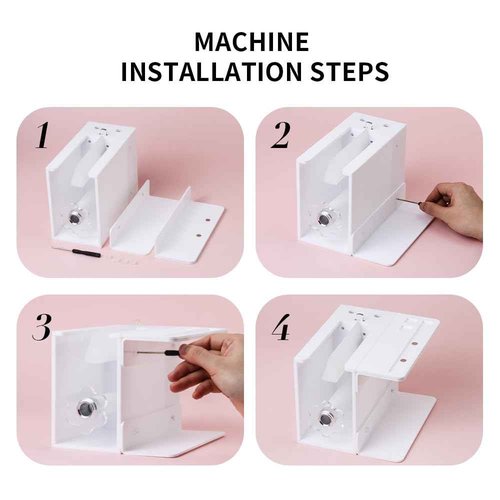 MACHINE
INSTALLATION STEPS

1

2

3

4