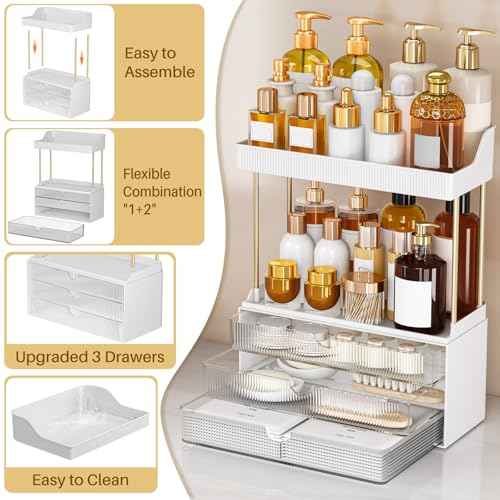 Easy to Assemble

Flexible Combination "1+2"

Upgraded 3 Drawers

Easy to Clean