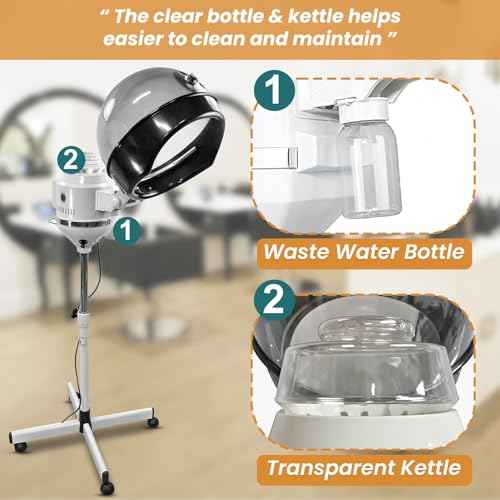 “ The clear bottle & kettle helps easier to clean and maintain ”

2

1

1

Waste Water Bottle

2

Transparent Kettle