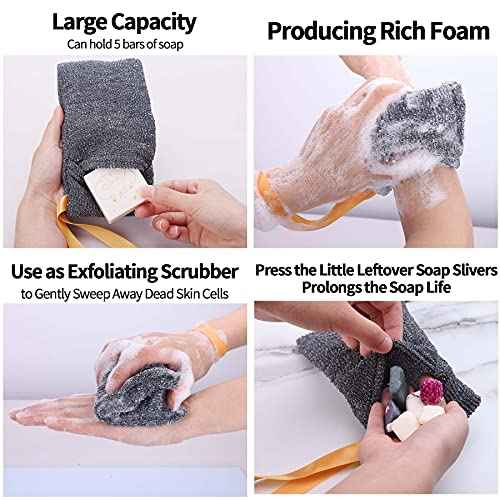 Large Capacity
Can hold 5 bars of soap

Producing Rich Foam

Use as Exfoliating Scrubber
to Gently Sweep Away Dead Skin Cells

Press the Little Leftover Soap Slivers
Prolongs the Soap Life