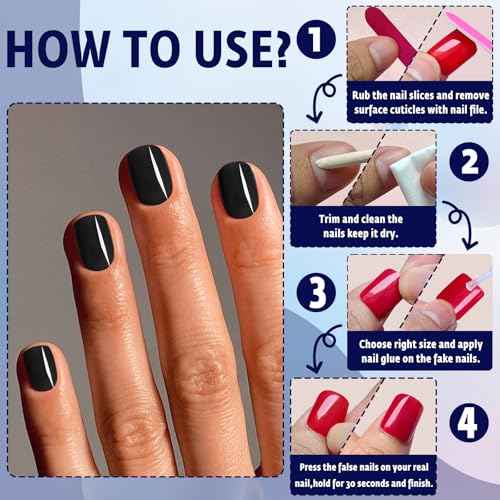 HOW TO USE?

1

Rub the nail slices and remove surface cuticles with nail file.

2

Trim and clean the nails keep it dry.

3

Choose right size and apply nail glue on the fake nails.

4

Press the false nails on your real nail,hold for 30 seconds and finish.