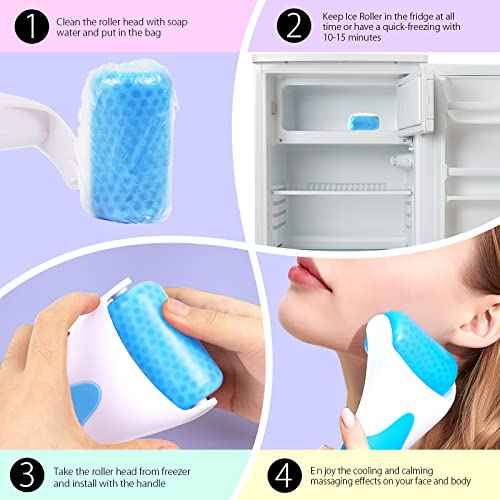 1 Clean the roller head with soap water and put in the bag

2 Keep Ice Roller in the fridge at all time or have a quick-freezing with 10-15 minutes

3 Take the roller head from freezer and install with the handle

4 En joy the cooling and calming massaging effects on your face and body