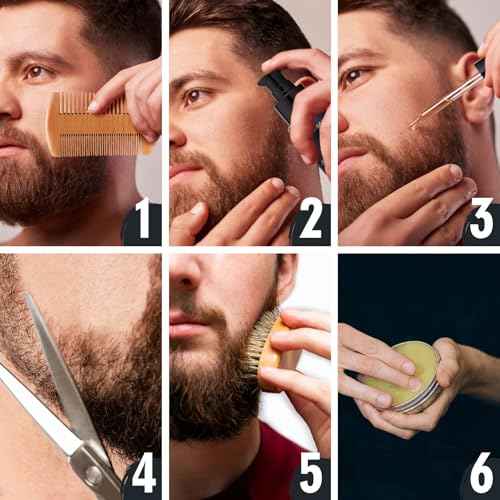 1
2
3
4
5
6