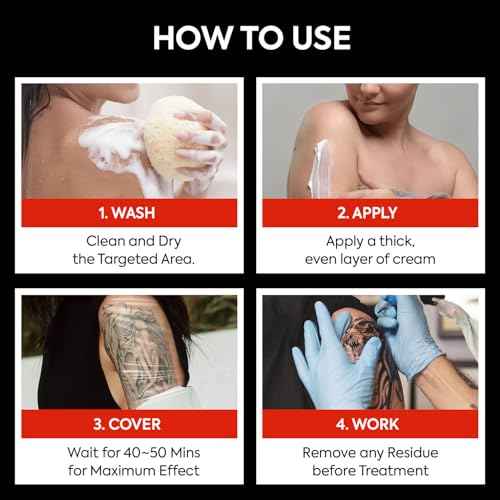 HOW TO USE

1. WASH

Clean and Dry the Targeted Area.

2. APPLY

Apply a thick, even layer of cream

3. COVER

Wait for 40~50 Mins for Maximum Effect

4. WORK

Remove any Residue before Treatment