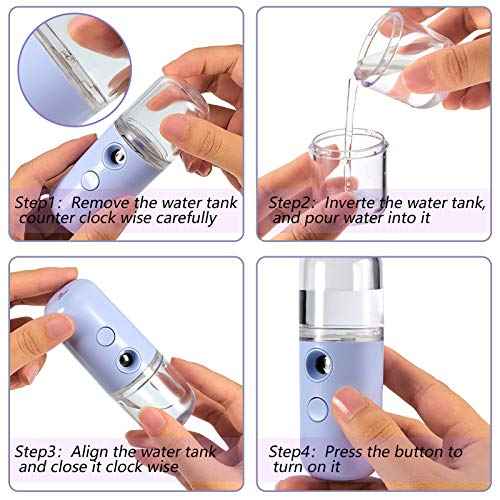 Step1: Remove the water tank counter clock wise carefully

Step2: Inverte the water tank, and pour water into it

Step3: Align the water tank and close it clock wise

Step4: Press the button to turn on it