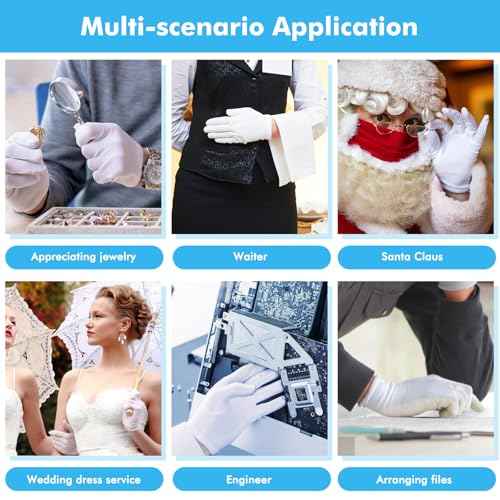 Multi-scenario Application

Appreciating jewelry

Waiter

Santa Claus

Wedding dress service

Engineer

Arranging files