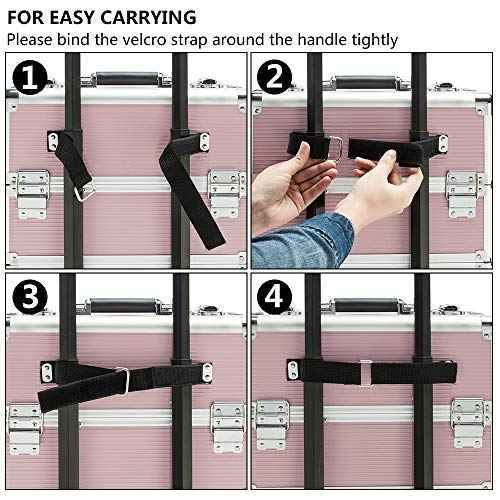 FOR EASY CARRYING
Please bind the velcro strap around the handle tightly

1

2

3

4