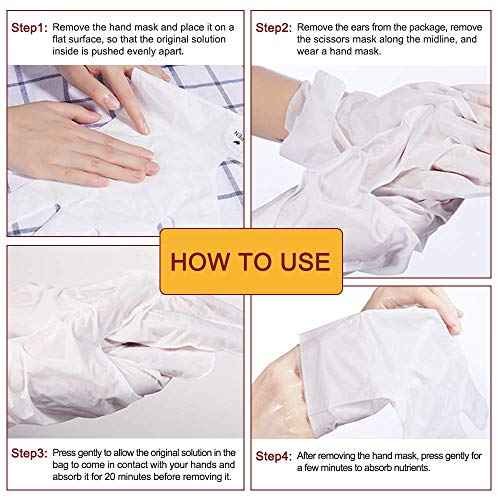 Step1: Remove the hand mask and place it on a flat surface, so that the original solution inside is pushed evenly apart.

Step2: Remove the ears from the package, remove the scissors mask along the midline, and wear a hand mask.

HOW TO USE

Step3: Press gently to allow the original solution in the bag to come in contact with your hands and absorb it for 20 minutes before removing it.

Step4: After removing the hand mask, press gently for a few minutes to absorb nutrients.