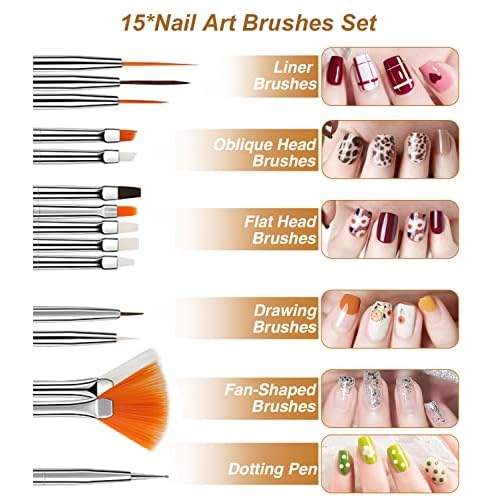 15*Nail Art Brushes Set

Liner Brushes

Oblique Head Brushes

Flat Head Brushes

Drawing Brushes

Fan-Shaped Brushes

Dotting Pen