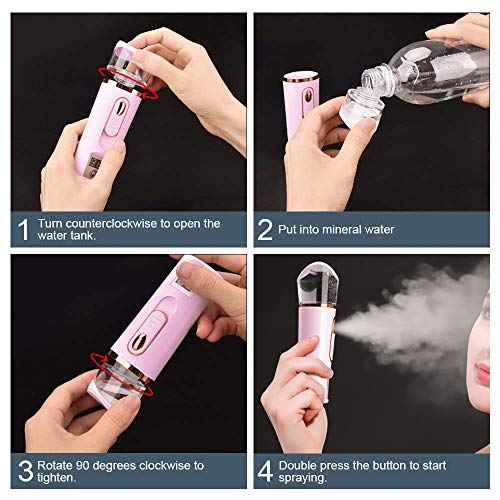 1 Turn counterclockwise to open the water tank.

2 Put into mineral water

3 Rotate 90 degrees clockwise to tighten.

4 Double press the button to start spraying.