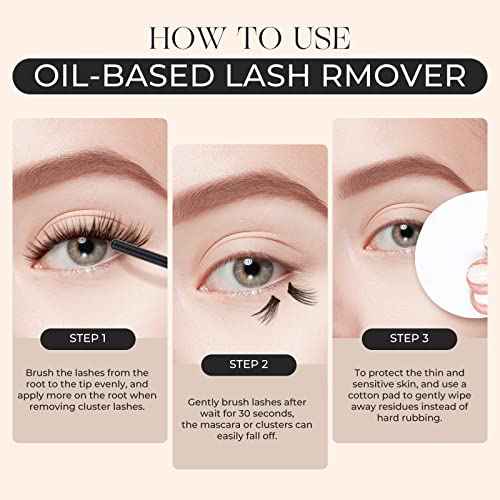 HOW TO USE

OIL-BASED LASH RMOVER

STEP 1

Brush the lashes from the root to the tip evenly, and apply more on the root when removing cluster lashes.

STEP 2

Gently brush lashes after wait for 30 seconds, the mascara or clusters can easily fall off.

STEP 3

To protect the thin and sensitive skin, and use a cotton pad to gently wipe away residues instead of hard rubbing.