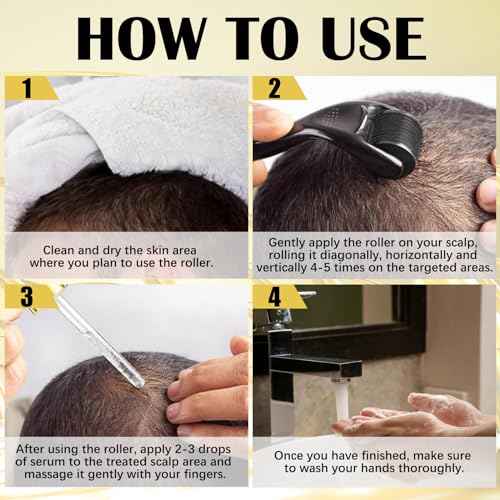 HOW TO USE

1

Clean and dry the skin area where you plan to use the roller.

2

Gently apply the roller on your scalp, rolling it diagonally, horizontally and vertically 4-5 times on the targeted areas.

3

After using the roller, apply 2-3 drops of serum to the treated scalp area and massage it gently with your fingers.

4

Once you have finished, make sure to wash your hands thoroughly.