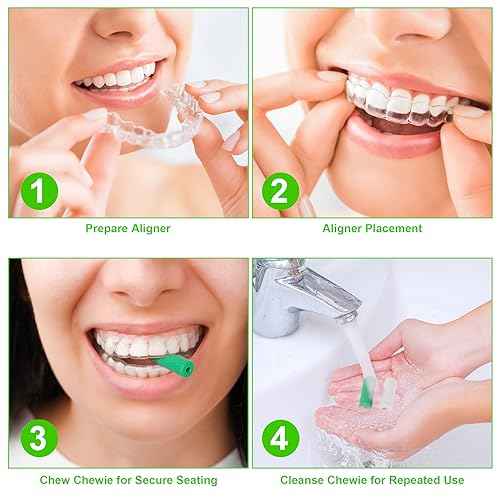 1

Prepare Aligner

2

Aligner Placement

3

Chew Chewie for Secure Seating

4

Cleanse Chewie for Repeated Use