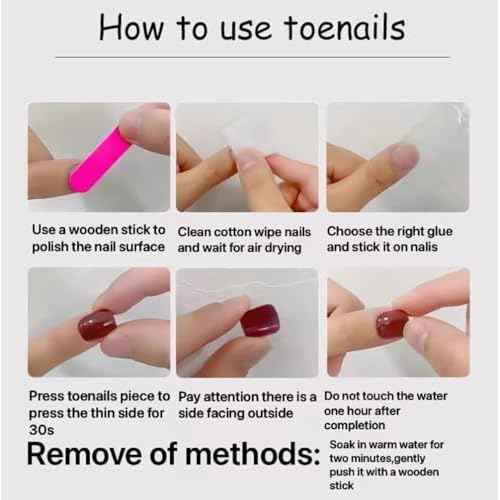 How to use toenails

Use a wooden stick to polish the nail surface

Clean cotton wipe nails and wait for air drying

Choose the right glue and stick it on nalis

Press toenails piece to press the thin side for 30s

Pay attention there is a side facing outside

Do not touch the water one hour after completion

Remove of methods:

Soak in warm water for two minutes,gently push it with a wooden stick