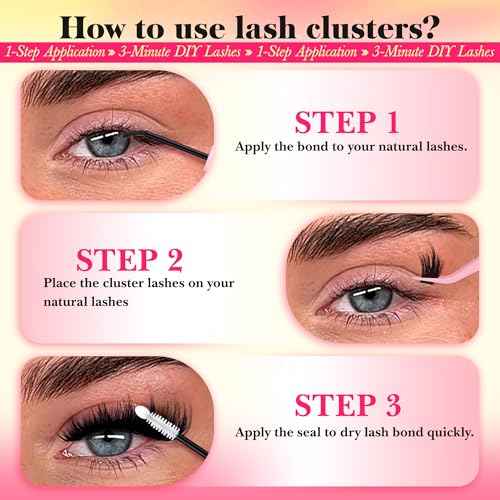 How to use lash clusters?

1-Step Application » 3-Minute DIY Lashes » 1-Step Application » 3-Minute DIY Lashes

STEP 1
Apply the bond to your natural lashes.

STEP 2
Place the cluster lashes on your natural lashes

STEP 3
Apply the seal to dry lash bond quickly.