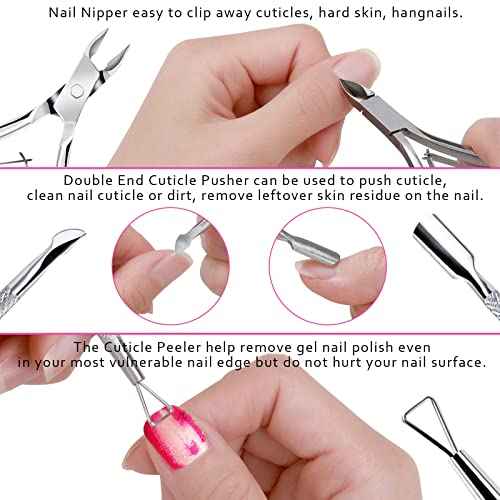 Nail Nipper easy to clip away cuticles, hard skin, hangnails.

Double End Cuticle Pusher can be used to push cuticle, clean nail cuticle or dirt, remove leftover skin residue on the nail.

The Cuticle Peeler help remove gel nail polish even in your most vulnerable nail edge but do not hurt your nail surface.